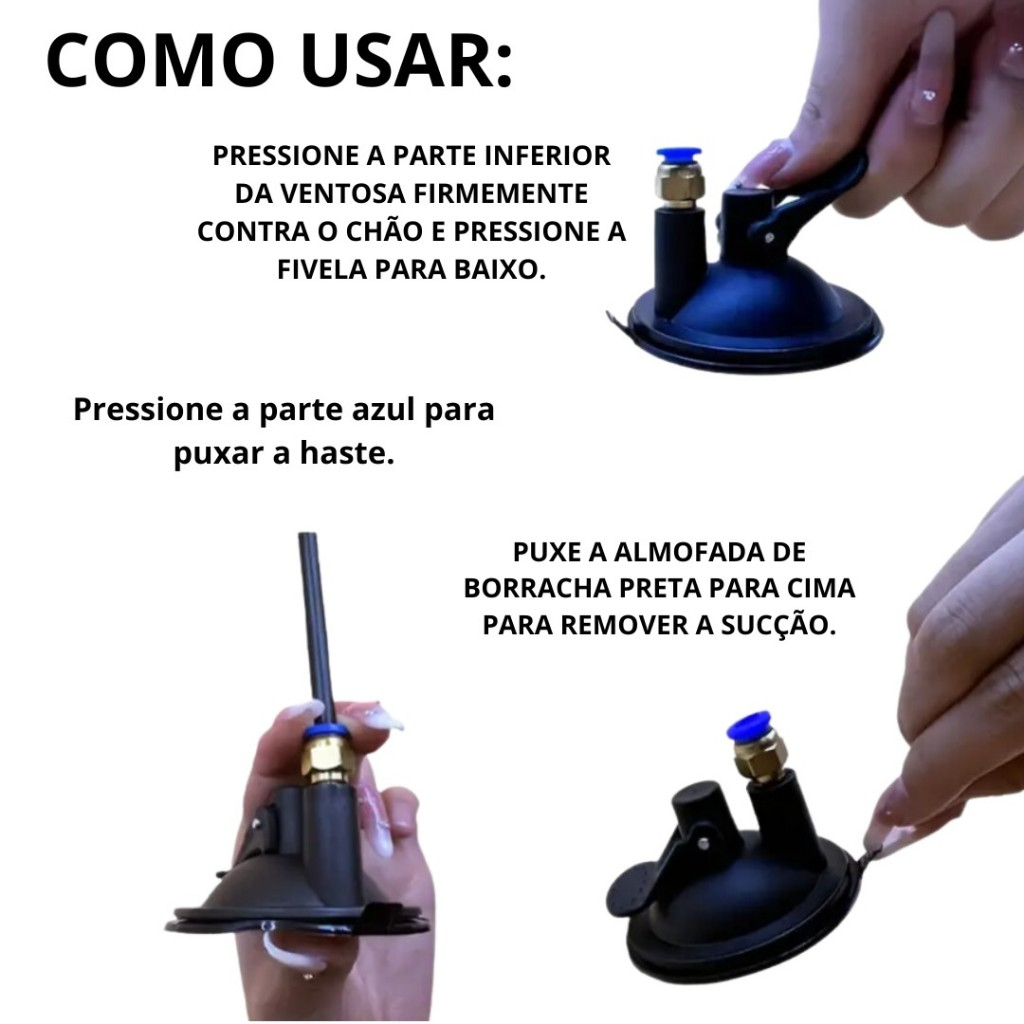 COMO USAR:

PRESSIONE A PARTE INFERIOR DA VENTOSA FIRMEMENTE CONTRA O CHÃO E PRESSIONE A FIVELA PARA BAIXO.

Pressione a parte azul para puxar a haste.

PUXE A ALMOFADA DE BORRACHA PRETA PARA CIMA PARA REMOVER A SUCÇÃO.