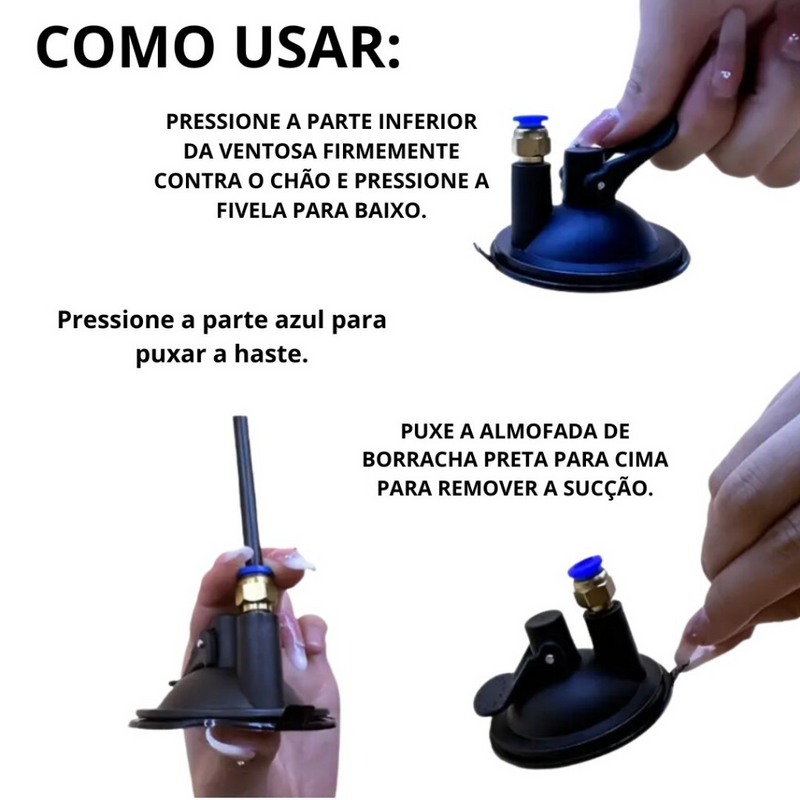 COMO USAR:

PRESSIONE A PARTE INFERIOR DA VENTOSA FIRMEMENTE CONTRA O CHÃO E PRESSIONE A FIVELA PARA BAIXO.

Pressione a parte azul para puxar a haste.

PUXE A ALMOFADA DE BORRACHA PRETA PARA CIMA PARA REMOVER A SUCÇÃO.